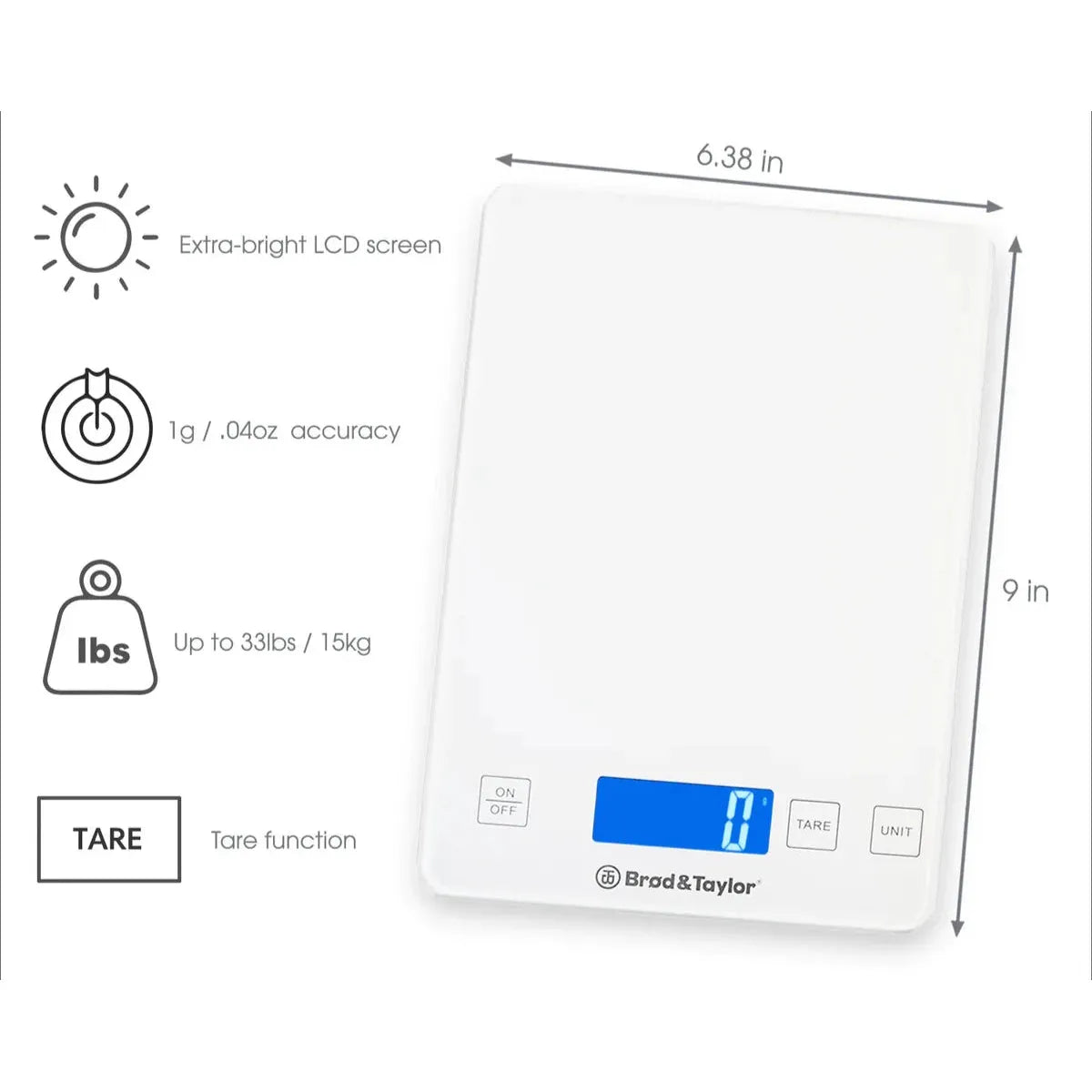 Extra-bright LCD screen

1g / .04oz accuracy

lbs

Up to 33lbs / 15kg

TARE

Tare function

6.38 in

9 in

ON
OFF

0

TARE

UNIT

Brød&Taylor