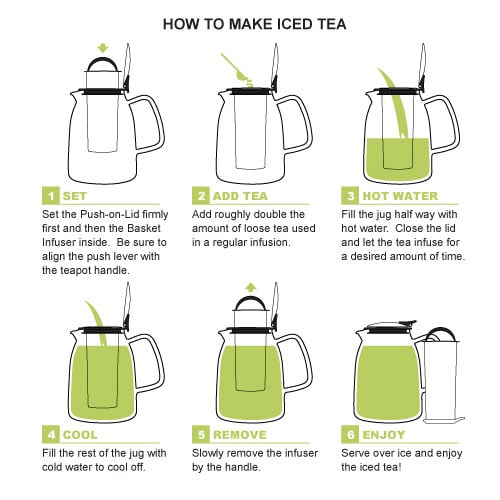 HOW TO MAKE ICED TEA

1 SET
Set the Push-on-Lid firmly first and then the Basket Infuser inside. Be sure to align the push lever with the teapot handle.

2 ADD TEA
Add roughly double the amount of loose tea used in a regular infusion.

3 HOT WATER
Fill the jug half way with hot water. Close the lid and let the tea infuse for a desired amount of time.

4 COOL
Fill the rest of the jug with cold water to cool off.

5 REMOVE
Slowly remove the infuser by the handle.

6 ENJOY
Serve over ice and enjoy the iced tea!