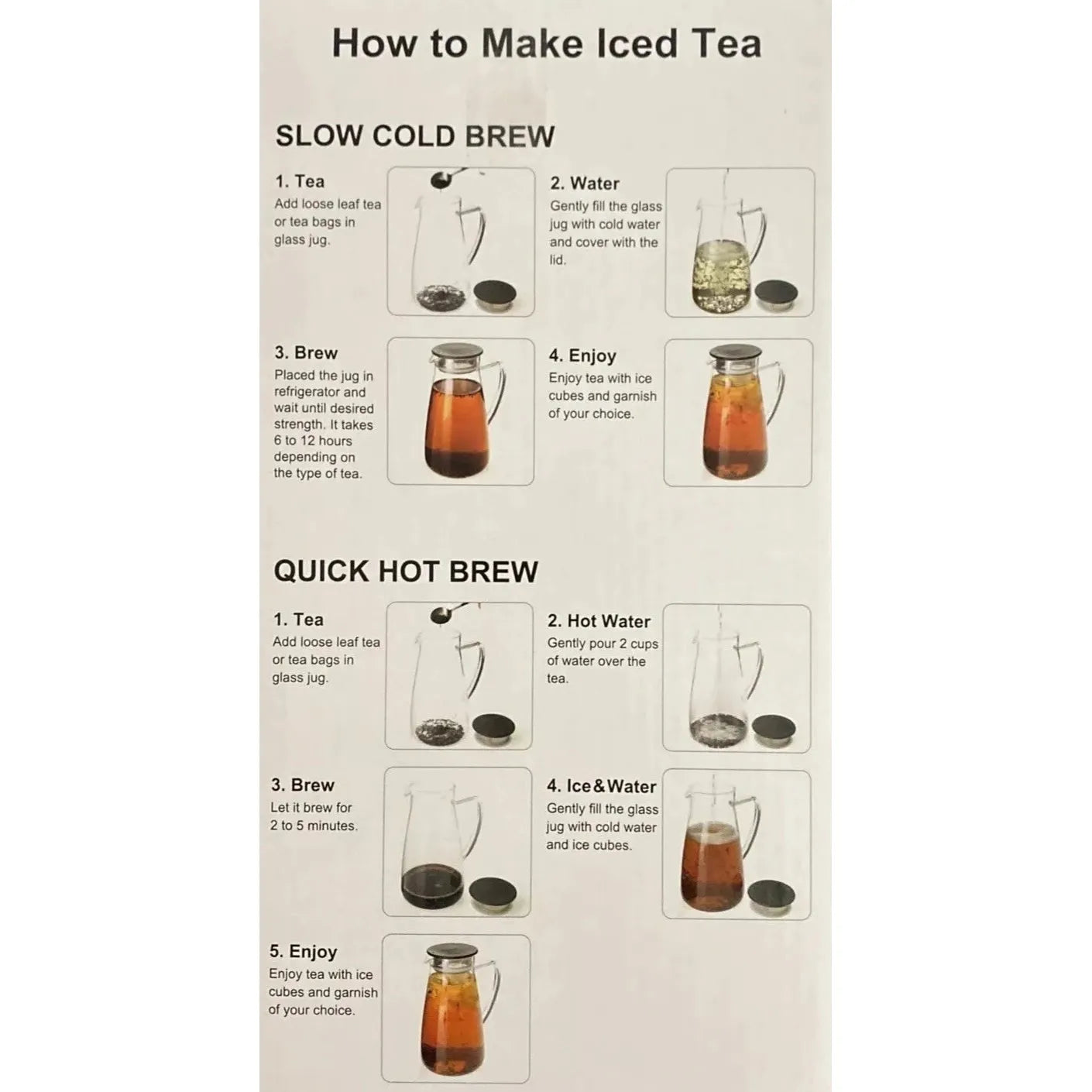 How to Make Iced Tea

SLOW COLD BREW

1. Tea
Add loose leaf tea or tea bags in glass jug.

2. Water
Gently fill the glass jug with cold water and cover with the lid.

3. Brew
Placed the jug in refrigerator and wait until desired strength. It takes 6 to 12 hours depending on the type of tea.

4. Enjoy
Enjoy tea with ice cubes and garnish of your choice.

QUICK HOT BREW

1. Tea
Add loose leaf tea or tea bags in glass jug.

2. Hot Water
Gently pour 2 cups of water over the tea.

3. Brew
Let it brew for 2 to 5 minutes.

4. Ice&Water
Gently fill the glass jug with cold water and ice cubes.

5. Enjoy
Enjoy tea with ice cubes and garnish of your choice.